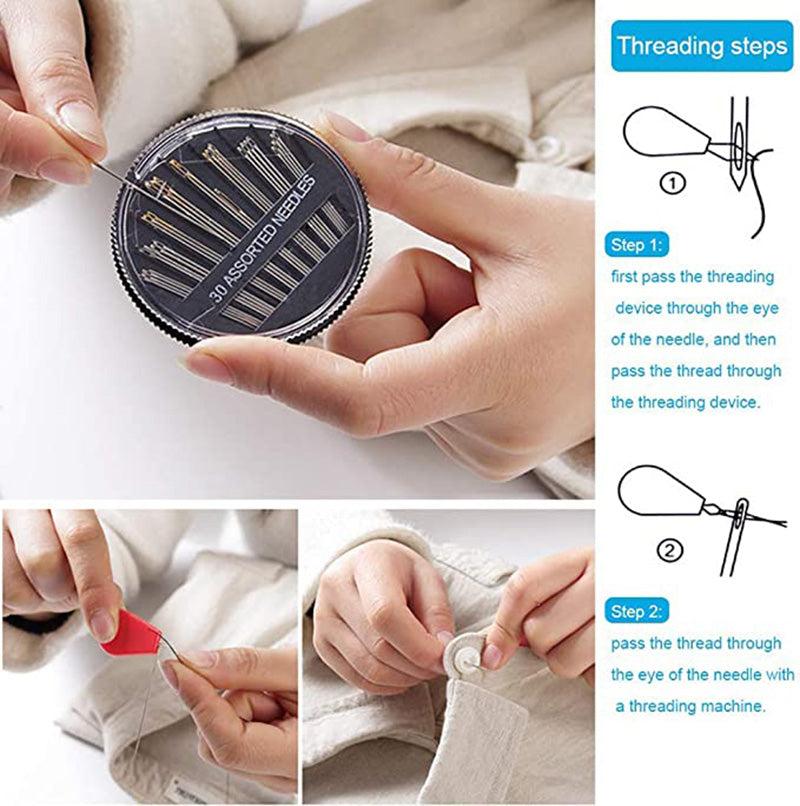 30 ASSORTED NEEDLES

Threading steps

①

Step 1:

first pass the threading device through the eye of the needle, and then pass the thread through the threading device.

②

Step 2:

pass the thread through the eye of the needle with a threading machine.